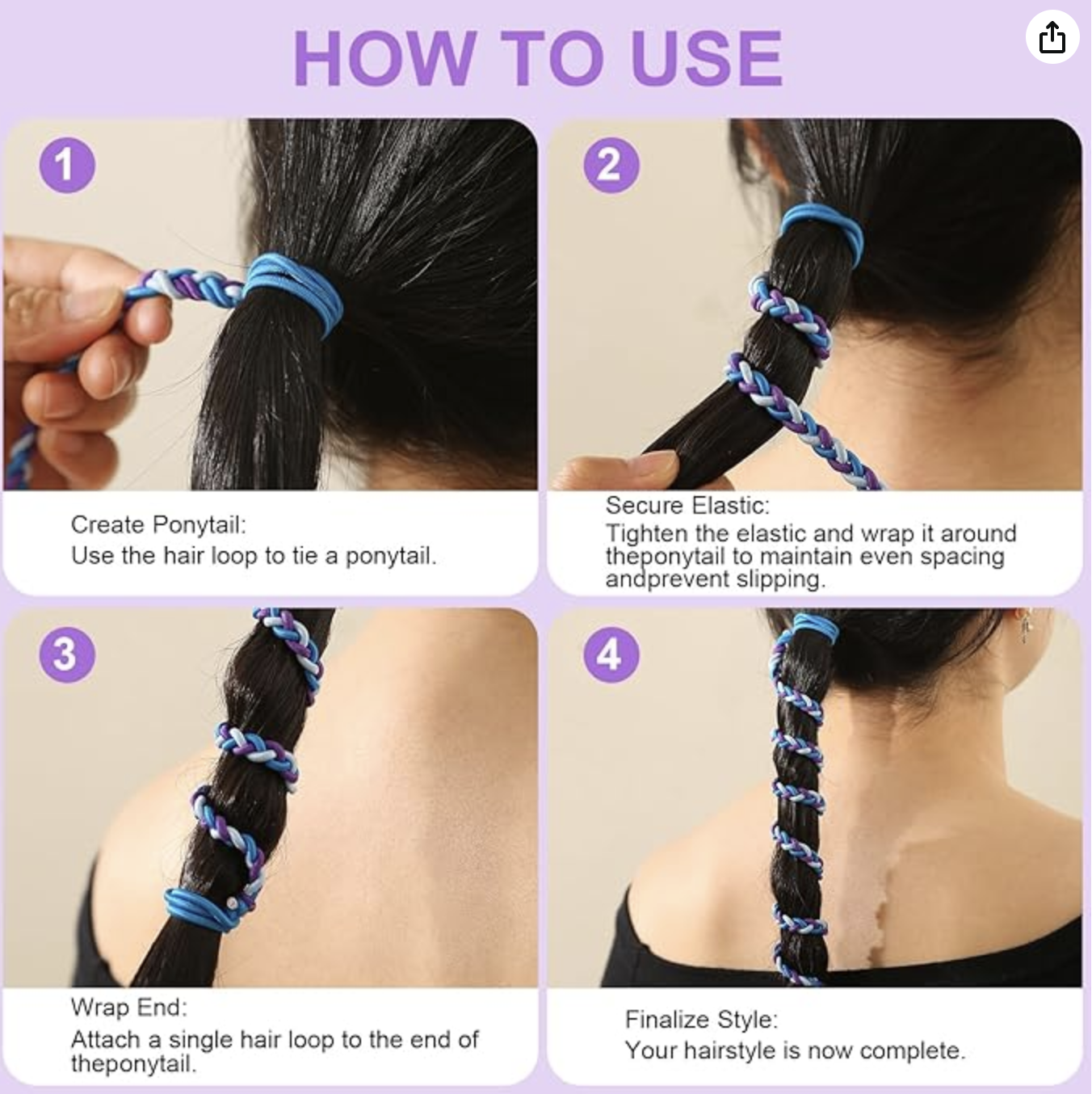 HOW TO USE

1

Create Ponytail:
Use the hair loop to tie a ponytail.

2

Secure Elastic:
Tighten the elastic and wrap it around theponytail to maintain even spacing andprevent slipping.

3

Wrap End:
Attach a single hair loop to the end of theponytail.

4

Finalize Style:
Your hairstyle is now complete.